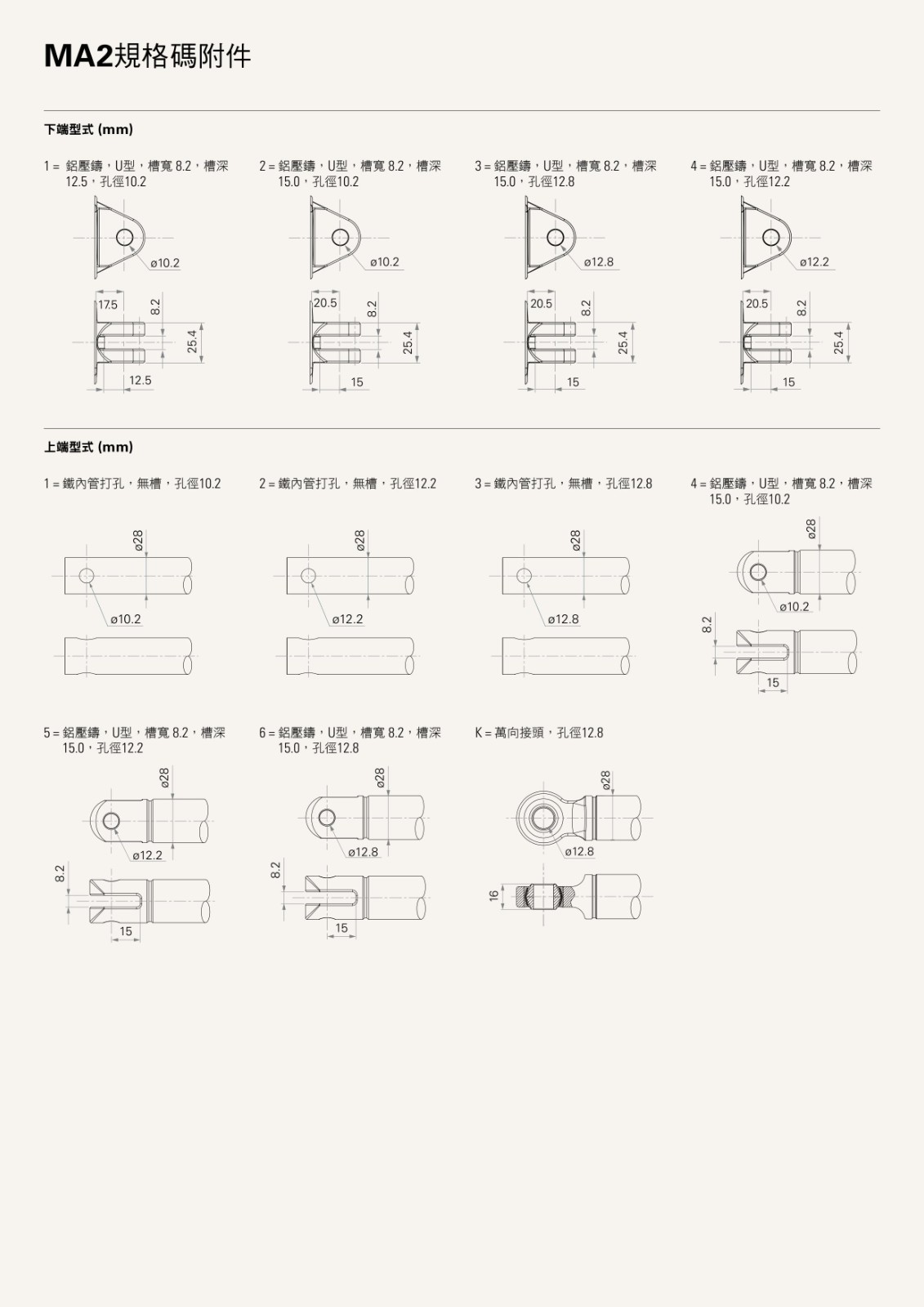 MA2規格碼附件

下端型式 (mm)

1 = 鋁壓鑄，U型，槽寬 8.2，槽深 12.5，孔徑10.2

ø10.2

17.5
8.2
25.4
12.5

2 = 鋁壓鑄，U型，槽寬 8.2，槽深 15.0，孔徑10.2

ø10.2

20.5
8.2
25.4
15

3 = 鋁壓鑄，U型，槽寬 8.2，槽深 15.0，孔徑12.8

ø12.8

20.5
8.2
25.4
15

4 = 鋁壓鑄，U型，槽寬 8.2，槽深 15.0，孔徑12.2

ø12.2

20.5
8.2
25.4
15

上端型式 (mm)

1 = 鐵內管打孔，無槽，孔徑10.2

ø28
ø10.2

2 = 鐵內管打孔，無槽，孔徑12.2

ø28
ø12.2

3 = 鐵內管打孔，無槽，孔徑12.8

ø28
ø12.8

4 = 鋁壓鑄，U型，槽寬 8.2，槽深 15.0，孔徑10.2

ø28
ø10.2
8.2
15

5 = 鋁壓鑄，U型，槽寬 8.2，槽深 15.0，孔徑12.2

ø28
ø12.2
8.2
15

6 = 鋁壓鑄，U型，槽寬 8.2，槽深 15.0，孔徑12.8

ø28
ø12.8
8.2
15

K = 萬向接頭，孔徑12.8

ø28
ø12.8
16